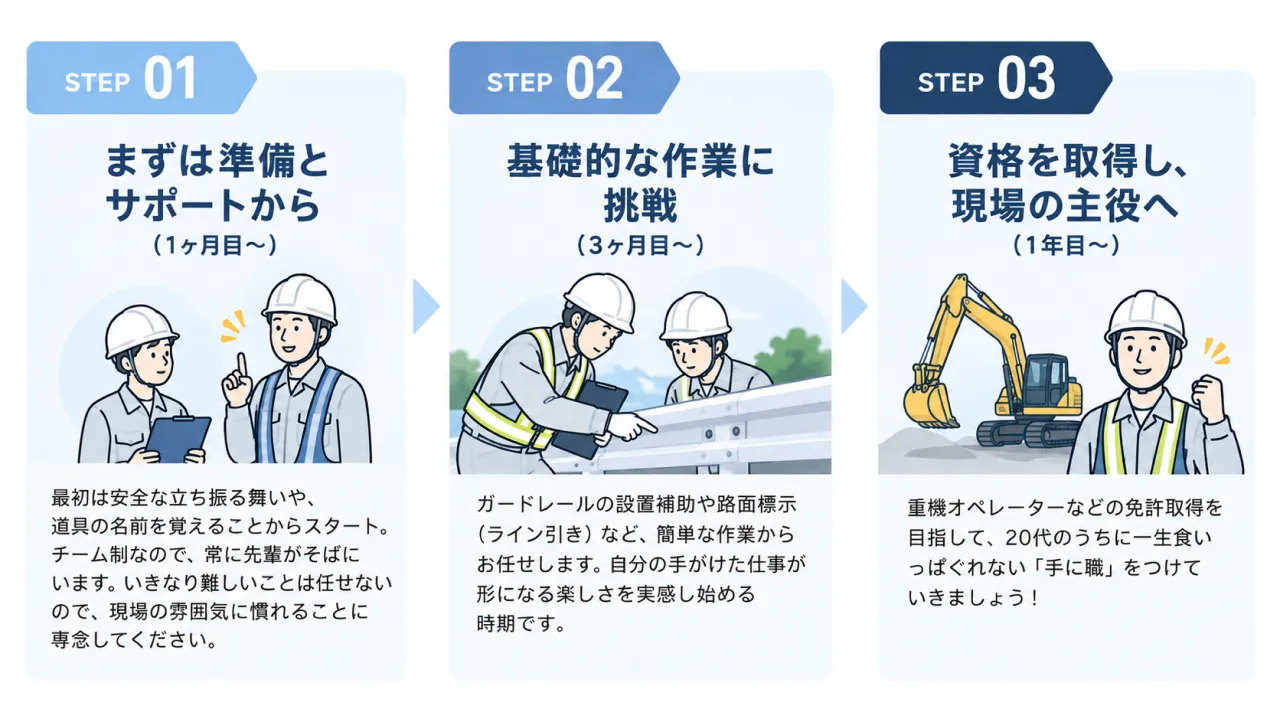 STEP 01

まずは準備とサポートから
（1ヶ月目〜）

最初は安全な立ち振る舞いや、道具の名前を覚えることからスタート。チーム制なので、常に先輩がそばにいます。いきなり難しいことは任せないので、現場の雰囲気に慣れることに専念してください。

STEP 02

基礎的な作業に挑戦
（3ヶ月目〜）

ガードレールの設置補助や路面標示（ライン引き）など、簡単な作業からお任せします。自分の手がけた仕事が形になる楽しさを実感し始める時期です。

STEP 03

資格を取得し、現場の主役へ
（1年目〜）

重機オペレーターなどの免許取得を目指して、20代のうちに一生食いっぱぐれない「手に職」をつけていきましょう！